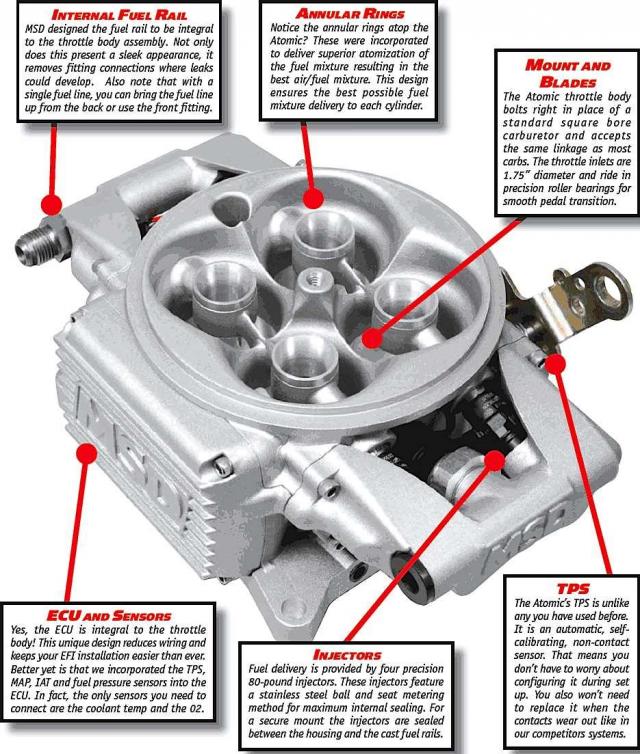 INTERNAL FUEL RAIL
MSD designed the fuel rail to be integral to the throttle body assembly. Not only does this present a sleek appearance, it removes fitting connections where leaks could develop. Also note that with a single fuel line, you can bring the fuel line up from the back or use the front fitting.

ANNULAR RINGS
Notice the annular rings atop the Atomic? These were incorporated to deliver superior atomization of the fuel mixture resulting in the best air/fuel mixture. This design ensures the best possible fuel mixture delivery to each cylinder.

MOUNT AND BLADES
The Atomic throttle body bolts right in place of a standard square bore carburetor and accepts the same linkage as most carbs. The throttle inlets are 1.75" diameter and ride in precision roller bearings for smooth pedal transition.

MSD

MSD

ECU AND SENSORS
Yes, the ECU is integral to the throttle body! This unique design reduces wiring and keeps your EFI installation easier than ever. Better yet is that we incorporated the TPS, MAP, IAT and fuel pressure sensors into the ECU. In fact, the only sensors you need to connect are the coolant temp and the 02.

INJECTORS
Fuel delivery is provided by four precision 80-pound injectors. These injectors feature a stainless steel ball and seat metering method for maximum internal sealing. For a secure mount the injectors are sealed between the housing and the cast fuel rails.

TPS
The Atomic's TPS is unlike any you have used before. It is an automatic, self-calibrating, non-contact sensor. That means you don't have to worry about configuring it during set up. You also won't need to replace it when the contacts wear out like in our competitors systems.