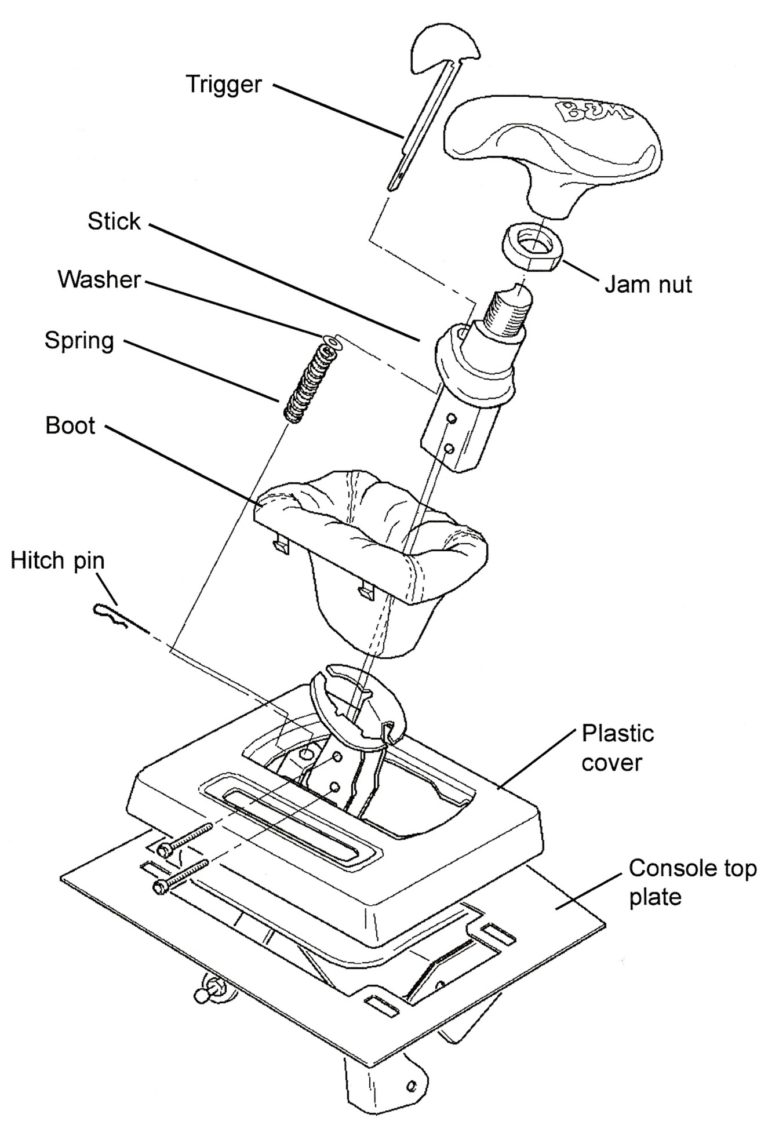 Trigger

B&M

Stick

Jam nut

Washer

Spring

Boot

Hitch pin

Plastic cover

Console top plate