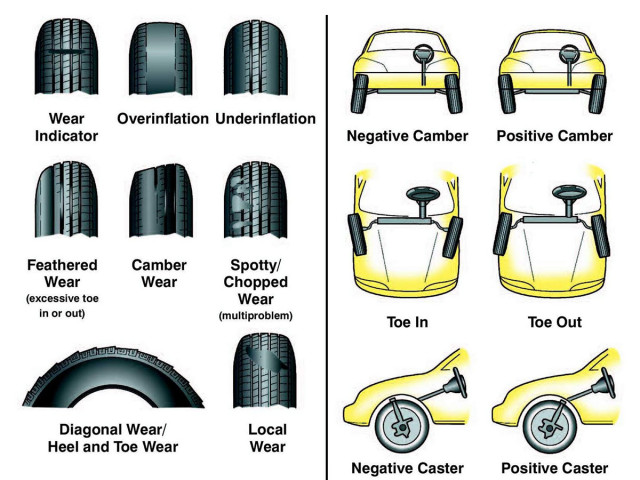 Wear Indicator

Overinflation

Underinflation

Feathered Wear
(excessive toe in or out)

Camber Wear

Spotty/ Chopped Wear
(multiproblem)

Diagonal Wear/ Heel and Toe Wear

Local Wear

Negative Camber

Positive Camber

Toe In

Toe Out

Negative Caster

Positive Caster