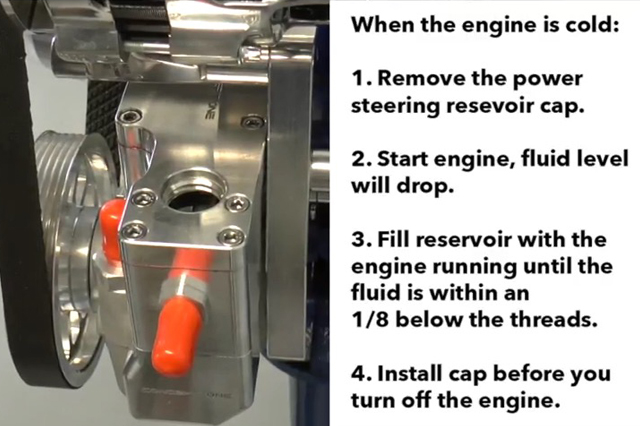 When the engine is cold:

1. Remove the power steering resevoir cap.

2. Start engine, fluid level will drop.

3. Fill reservoir with the engine running until the fluid is within an 1/8 below the threads.

4. Install cap before you turn off the engine.