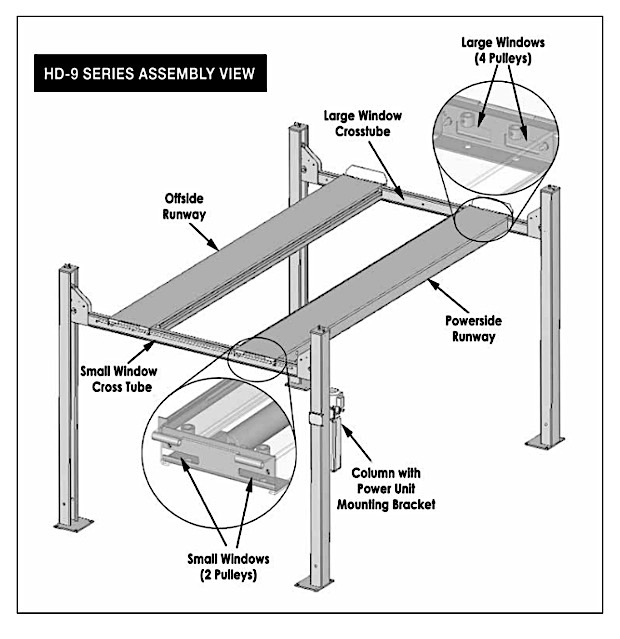 HD-9 SERIES ASSEMBLY VIEW

Large Windows
(4 Pulleys)

Large Window
Crosstube

Offside
Runway

Powerside
Runway

Small Window
Cross Tube

Column with
Power Unit
Mounting Bracket

Small Windows
(2 Pulleys)