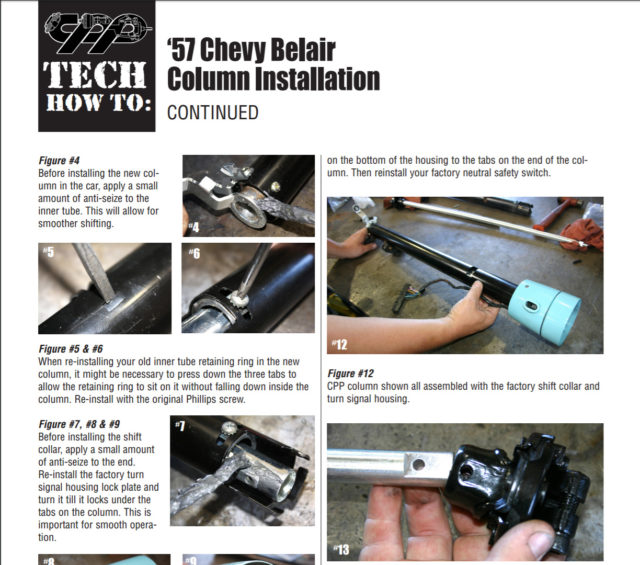 TECH HOW TO:

'57 Chevy Belair Column Installation
CONTINUED

Figure #4
Before installing the new column in the car, apply a small amount of anti-seize to the inner tube. This will allow for smoother shifting.

#4

#5

#6

Figure #5 & #6
When re-installing your old inner tube retaining ring in the new column, it might be necessary to press down the three tabs to allow the retaining ring to sit on it without falling down inside the column. Re-install with the original Phillips screw.

Figure #7, #8 & #9
Before installing the shift collar, apply a small amount of anti-seize to the end. Re-install the factory turn signal housing lock plate and turn it till it locks under the tabs on the column. This is important for smooth operation.

#7

#8

#9

on the bottom of the housing to the tabs on the end of the column. Then reinstall your factory neutral safety switch.

#12

Figure #12
CPP column shown all assembled with the factory shift collar and turn signal housing.

#13