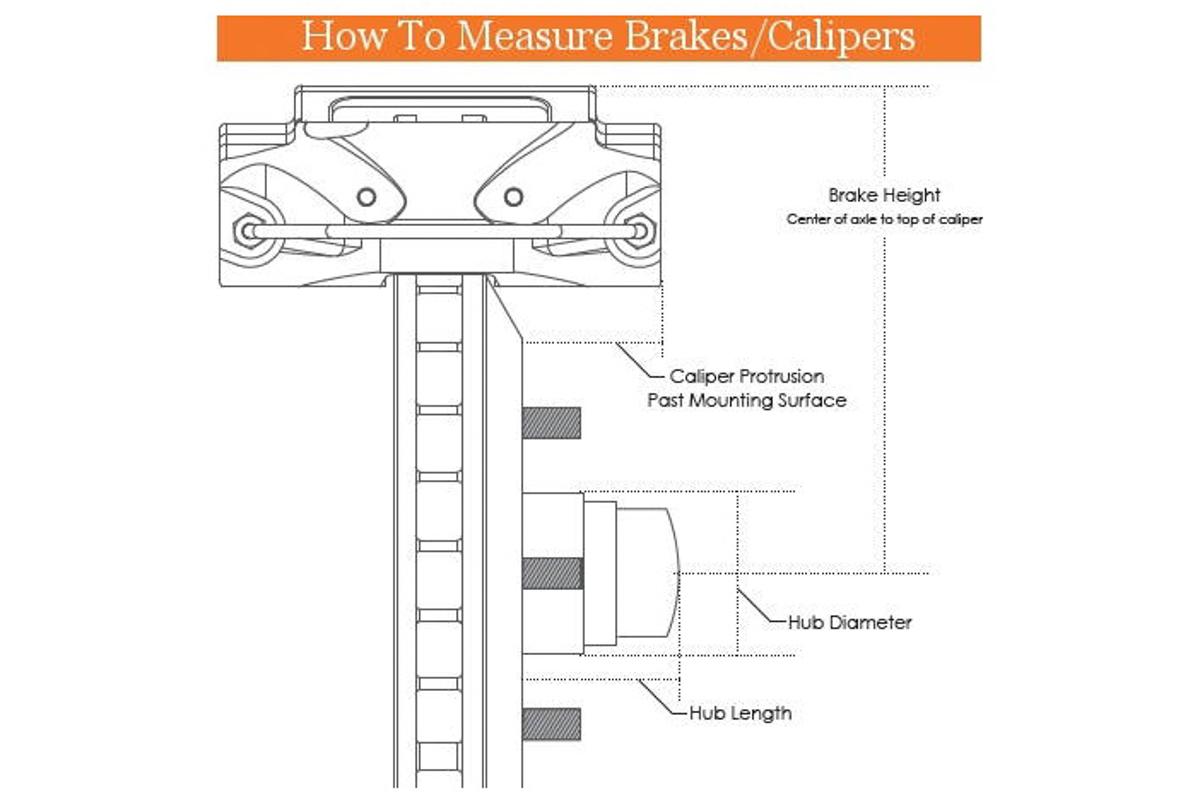 How To Measure Brakes/Calipers

Brake Height
Center of axle to top of caliper

Caliper Protrusion
Past Mounting Surface

Hub Diameter

Hub Length