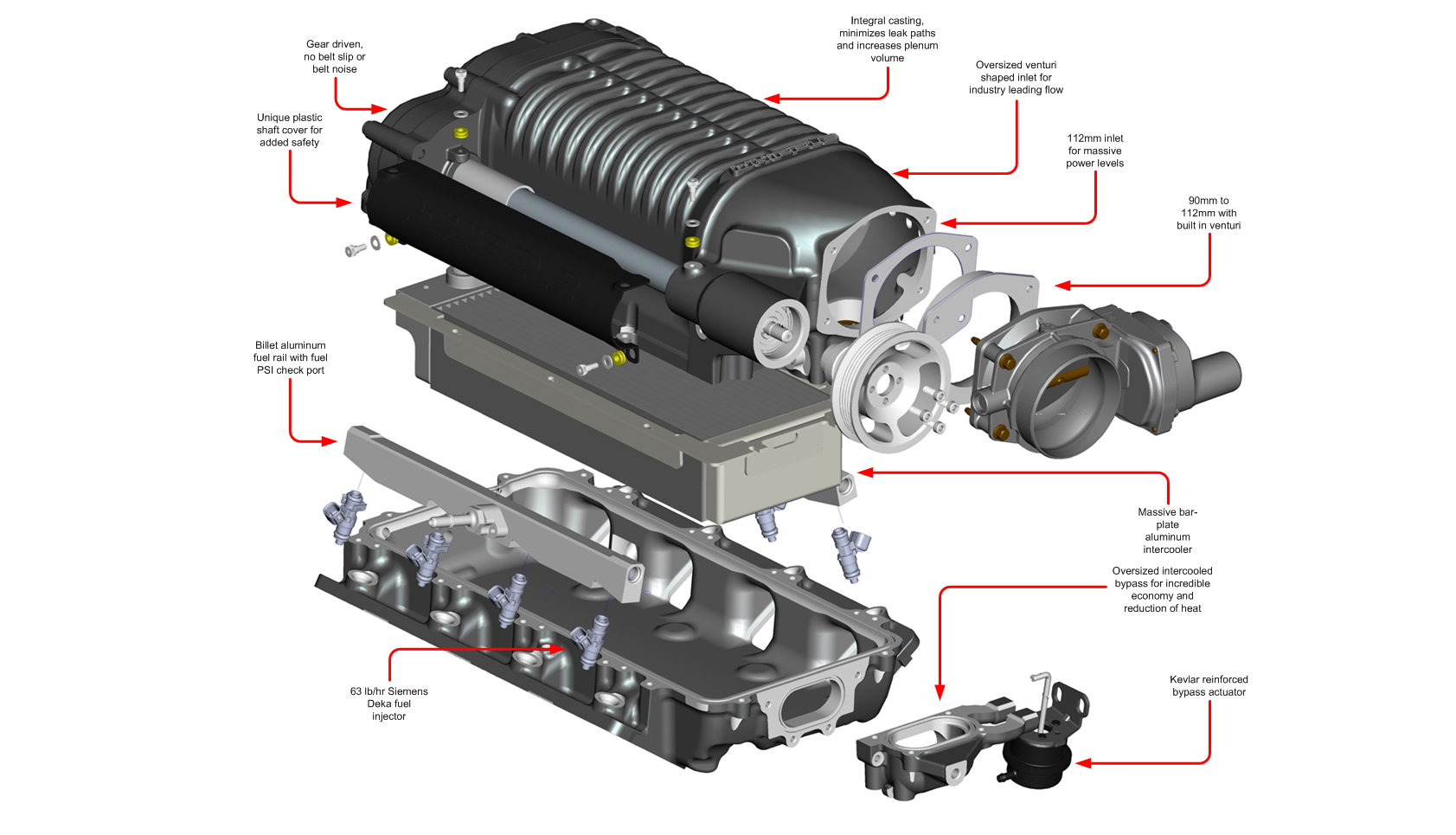 Gear driven, no belt slip or belt noise

Integral casting, minimizes leak paths and increases plenum volume

Oversized venturi shaped inlet for industry leading flow

Unique plastic shaft cover for added safety

112mm inlet for massive power levels

90mm to 112mm with built in venturi

Billet aluminum fuel rail with fuel PSI check port

Massive bar-plate aluminum intercooler

Oversized intercooled bypass for incredible economy and reduction of heat

63 lb/hr Siemens Deka fuel injector

Kevlar reinforced bypass actuator