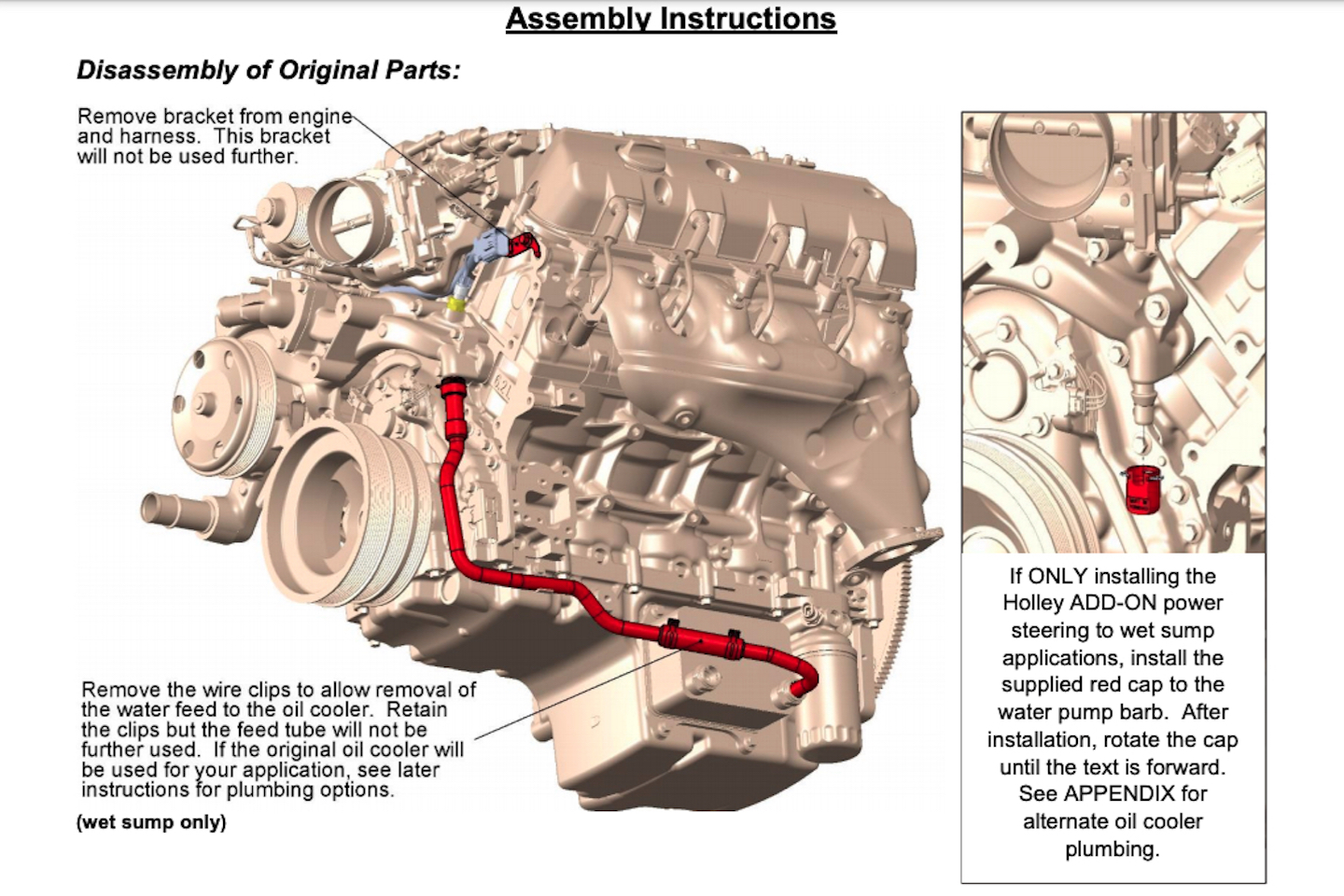 Assembly Instructions

Disassembly of Original Parts:

Remove bracket from engine and harness. This bracket will not be used further.

6.2L

Remove the wire clips to allow removal of the water feed to the oil cooler. Retain the clips but the feed tube will not be further used. If the original oil cooler will be used for your application, see later instructions for plumbing options.

(wet sump only)

If ONLY installing the Holley ADD-ON power steering to wet sump applications, install the supplied red cap to the water pump barb. After installation, rotate the cap until the text is forward. See APPENDIX for alternate oil cooler plumbing.