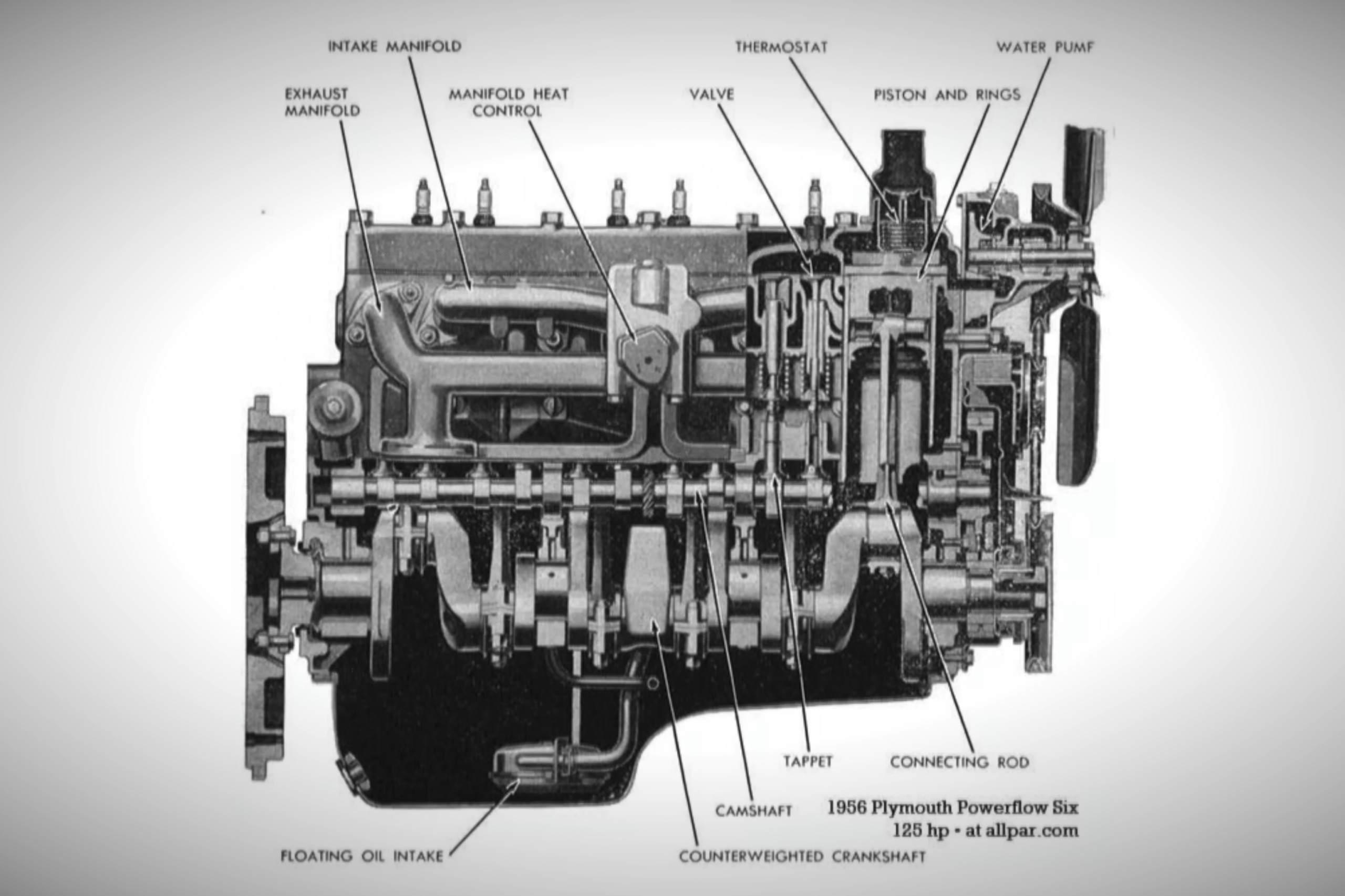 INTAKE MANIFOLD

THERMOSTAT

WATER PUMP

EXHAUST MANIFOLD

MANIFOLD HEAT CONTROL

VALVE

PISTON AND RINGS

TAPPET

CONNECTING ROD

CAMSHAFT

1956 Plymouth Powerflow Six
125 hp • at allpar.com

FLOATING OIL INTAKE

COUNTERWEIGHTED CRANKSHAFT