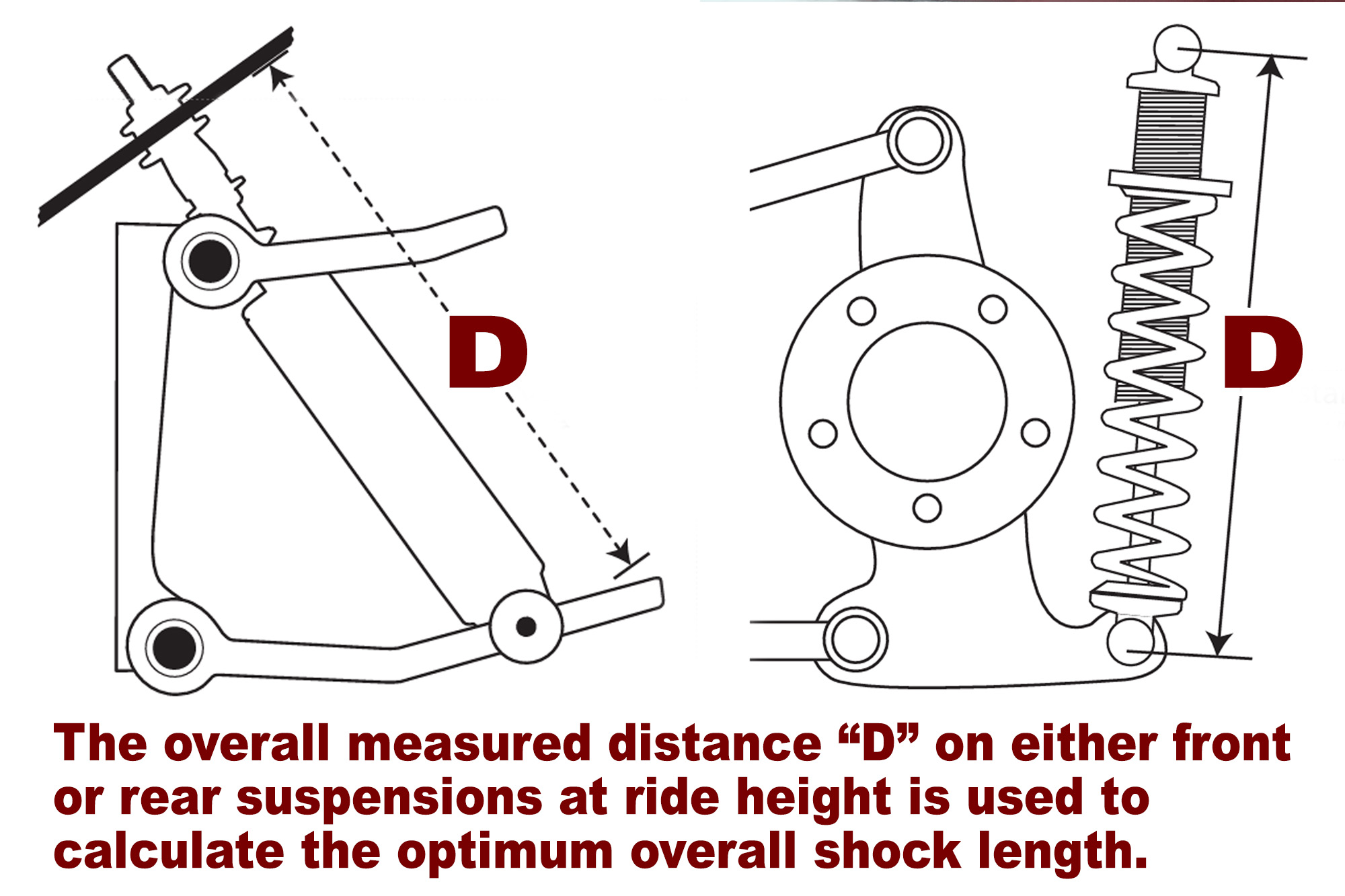 D

D

The overall measured distance “D” on either front or rear suspensions at ride height is used to calculate the optimum overall shock length.