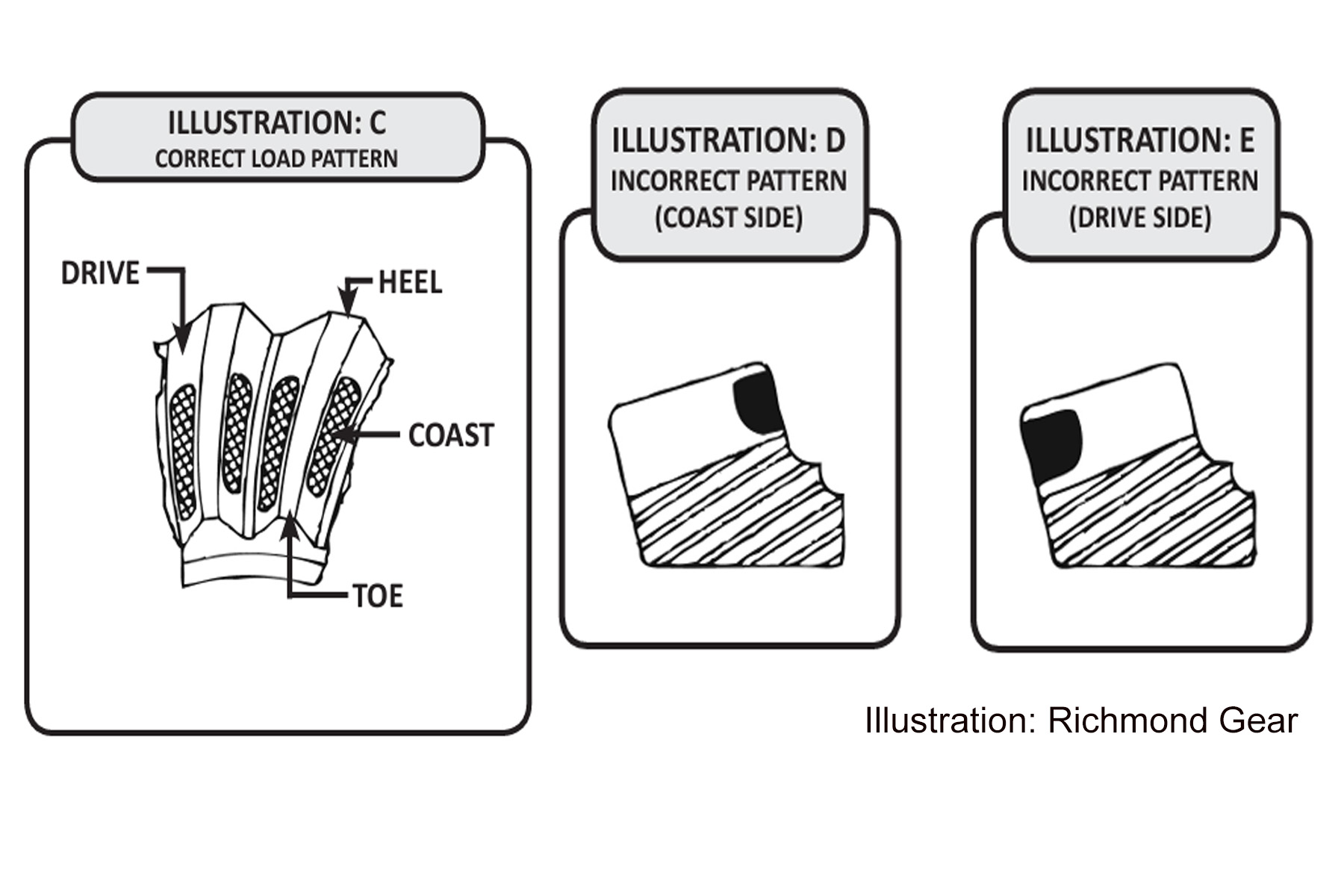 ILLUSTRATION: C
CORRECT LOAD PATTERN

DRIVE

HEEL

COAST

TOE

ILLUSTRATION: D
INCORRECT PATTERN
(COAST SIDE)

ILLUSTRATION: E
INCORRECT PATTERN
(DRIVE SIDE)

Illustration: Richmond Gear