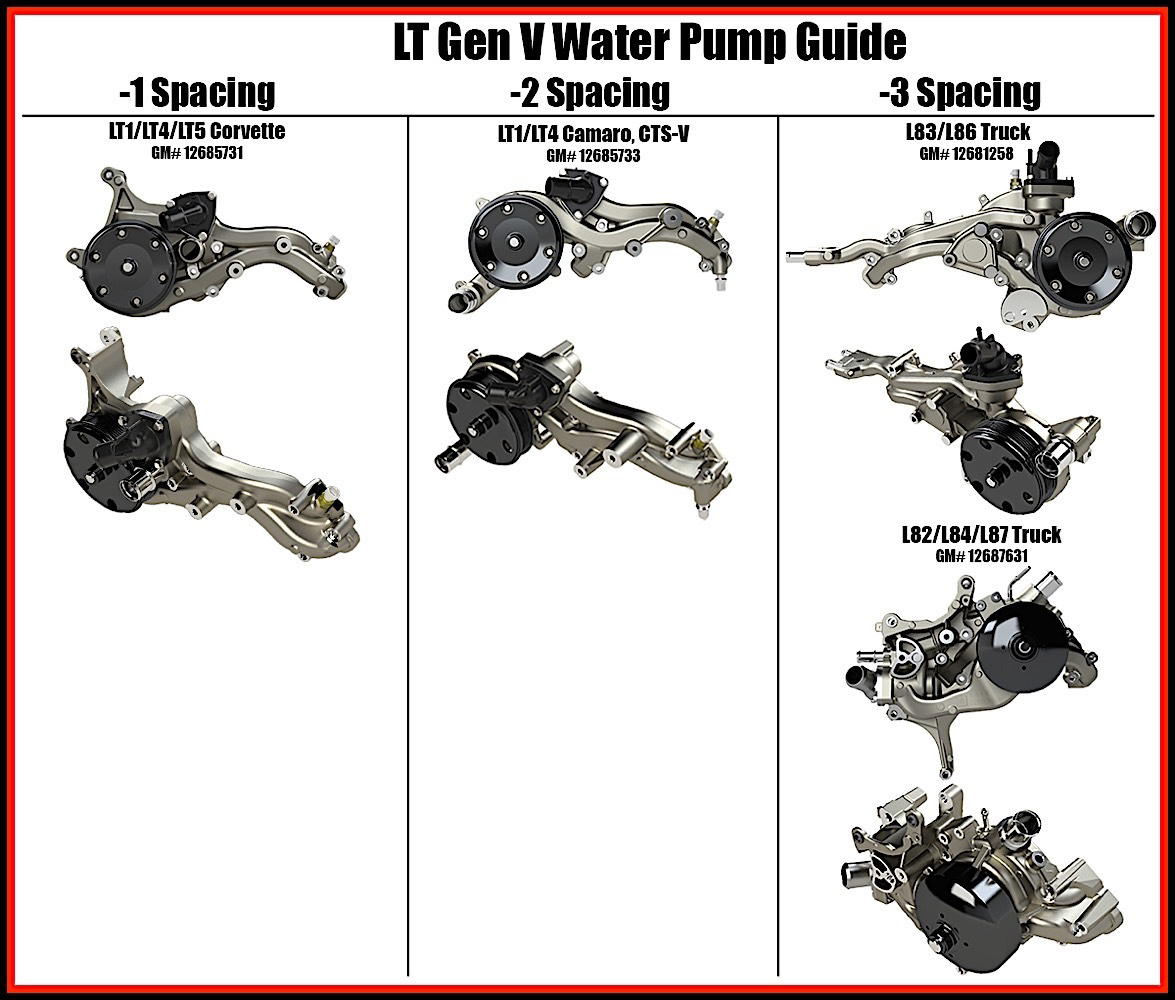 LT Gen V Water Pump Guide

-1 Spacing

LT1/LT4/LT5 Corvette
GM# 12685731

-2 Spacing

LT1/LT4 Camaro, CTS-V
GM# 12685733

-3 Spacing

L83/L86 Truck
GM# 12681258

L82/L84/L87 Truck
GM# 12687631