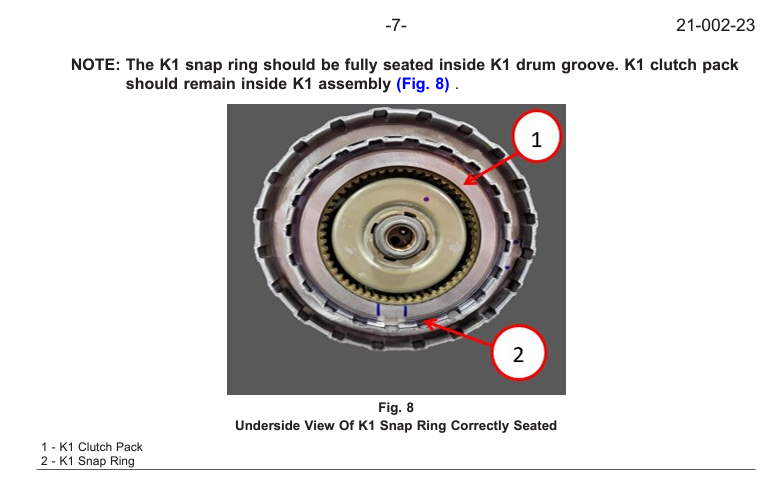 -7- 21-002-23

NOTE: The K1 snap ring should be fully seated inside K1 drum groove. K1 clutch pack should remain inside K1 assembly (Fig. 8) .

1

2

Fig. 8
Underside View Of K1 Snap Ring Correctly Seated

1 - K1 Clutch Pack
2 - K1 Snap Ring