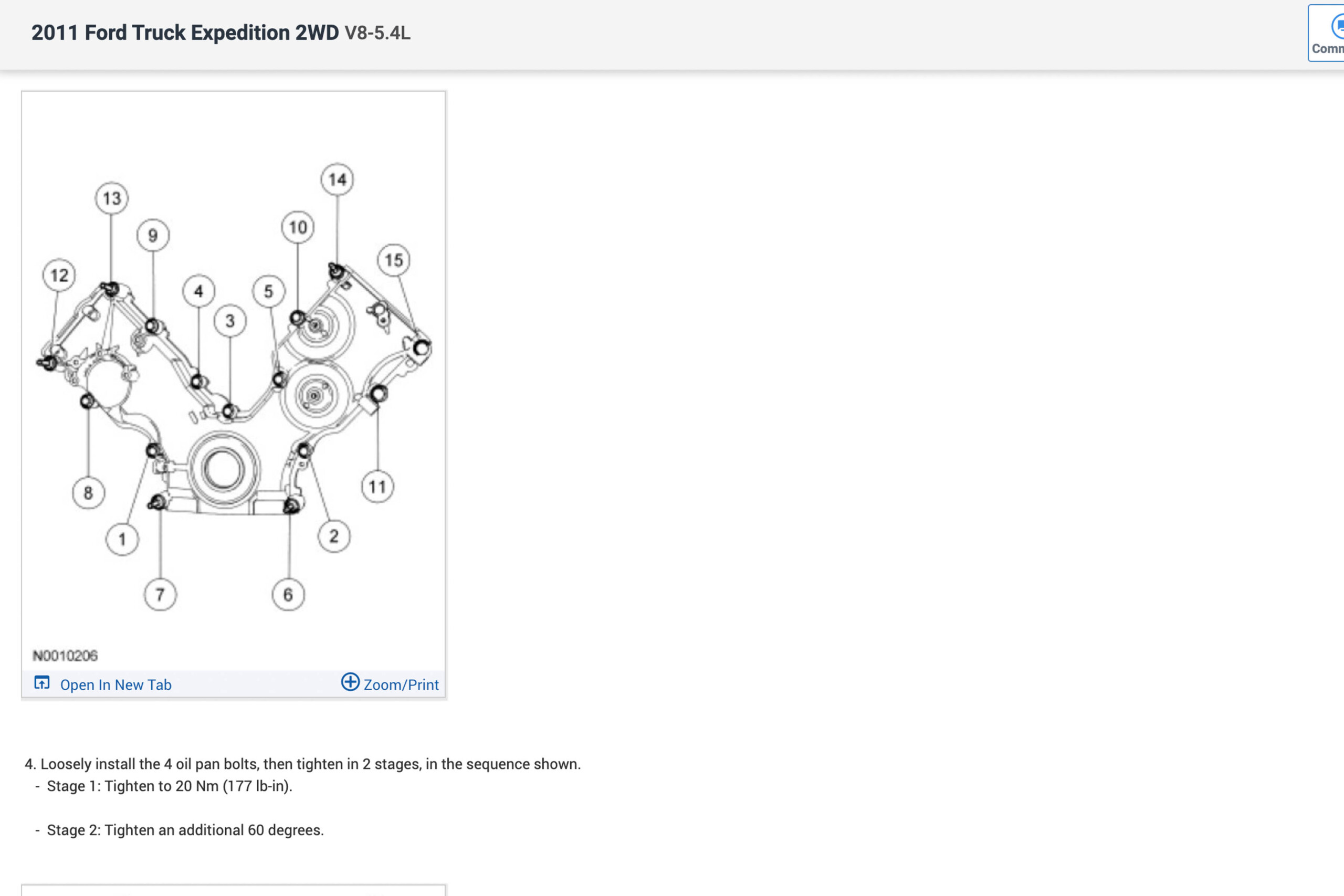 2011 Ford Truck Expedition 2WD V8-5.4L

Comm

13
14
9
10
15
12
4
5
3
8
11
1
2
7
6

N0010206

Open In New Tab
Zoom/Print

4. Loosely install the 4 oil pan bolts, then tighten in 2 stages, in the sequence shown.
- Stage 1: Tighten to 20 Nm (177 lb-in).

- Stage 2: Tighten an additional 60 degrees.