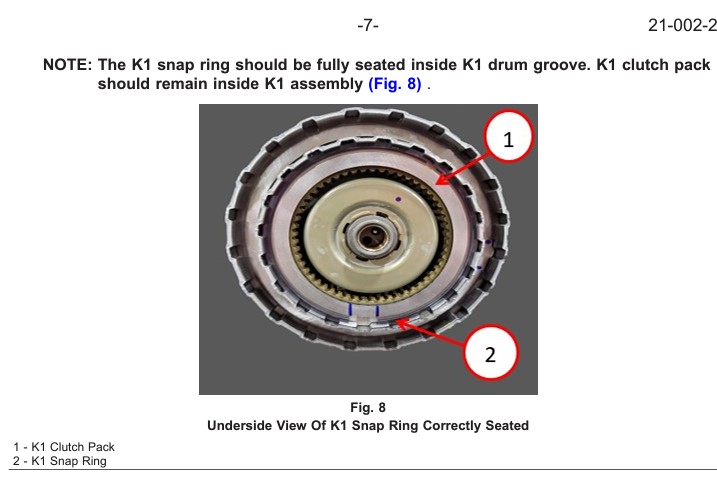 -7-

21-002-2

NOTE: The K1 snap ring should be fully seated inside K1 drum groove. K1 clutch pack should remain inside K1 assembly (Fig. 8) .

1

2

Fig. 8
Underside View Of K1 Snap Ring Correctly Seated

1 - K1 Clutch Pack
2 - K1 Snap Ring