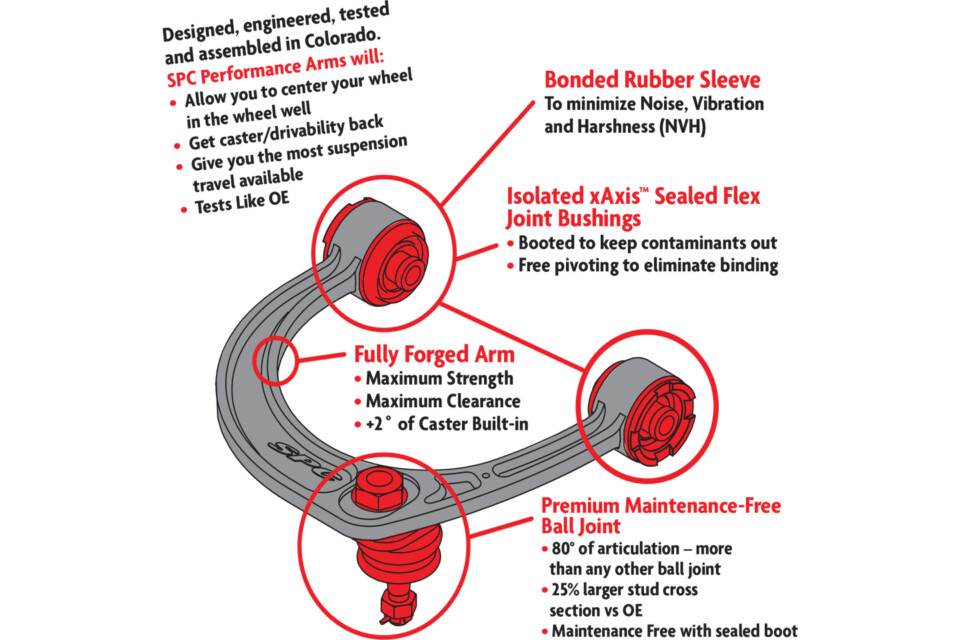 Designed, engineered, tested and assembled in Colorado.
SPC Performance Arms will:
• Allow you to center your wheel in the wheel well
• Get caster/drivability back
• Give you the most suspension travel available
• Tests Like OE

Bonded Rubber Sleeve
To minimize Noise, Vibration and Harshness (NVH)

Isolated xAxis™ Sealed Flex Joint Bushings
• Booted to keep contaminants out
• Free pivoting to eliminate binding

Fully Forged Arm
• Maximum Strength
• Maximum Clearance
• +2° of Caster Built-in

SPC

Premium Maintenance-Free Ball Joint
• 80° of articulation – more than any other ball joint
• 25% larger stud cross section vs OE
• Maintenance Free with sealed boot